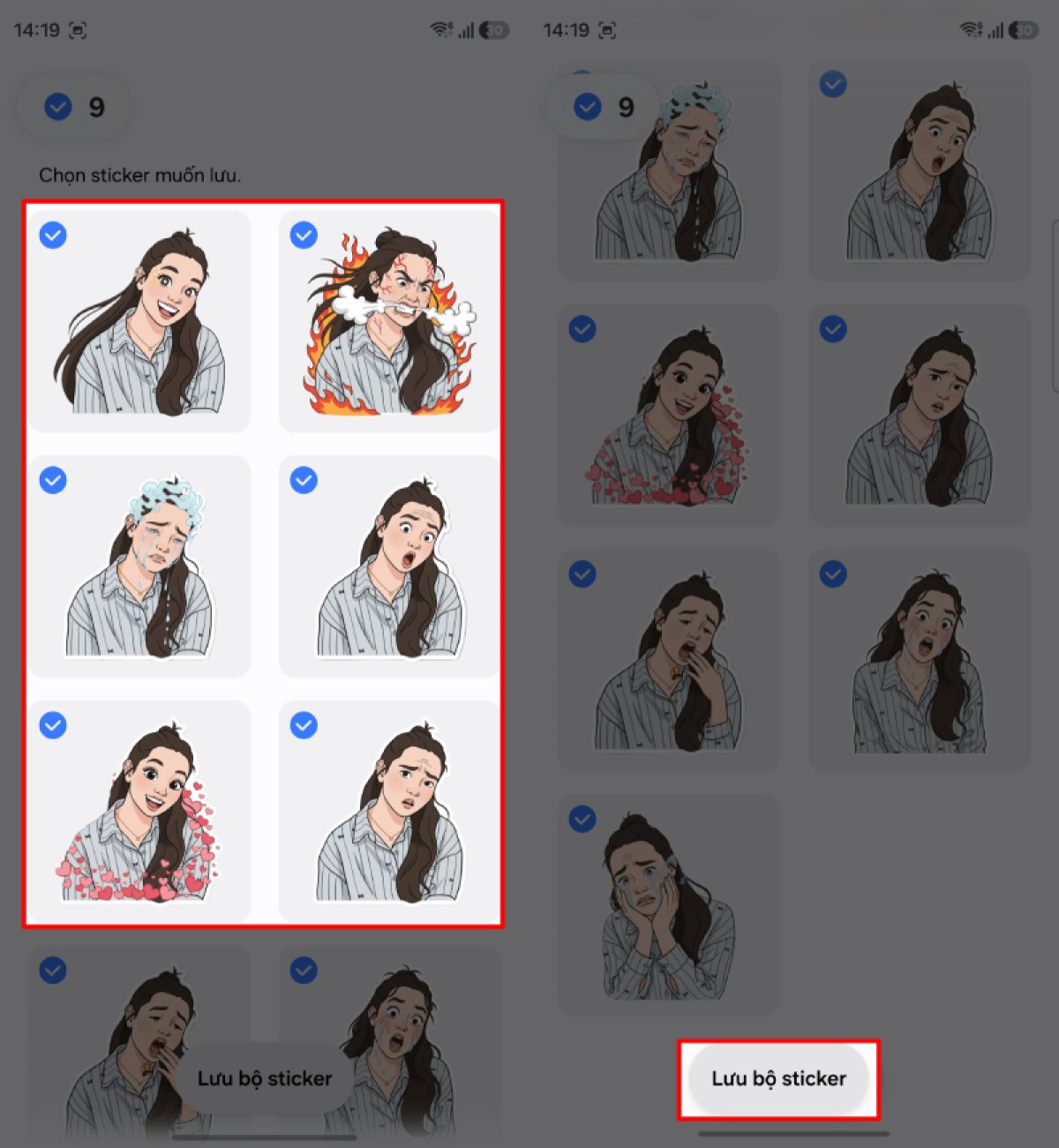 14:19

30

9

Chọn sticker muốn lưu.

Lưu bộ sticker

14:19

30

9

Lưu bộ sticker