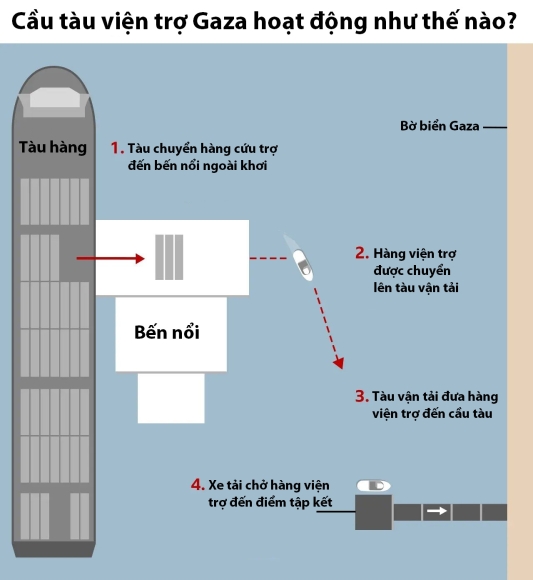 Cầu tàu viện trợ Gaza hoạt động như thế nào?

Bờ biển Gaza

Tàu hàng

1. Tàu chuyển hàng cứu trợ đến bến nổi ngoài khơi

2. Hàng viện trợ được chuyển lên tàu vận tải

Bến nổi

3. Tàu vận tải đưa hàng viện trợ đến cầu tàu

4. Xe tải chở hàng viện trợ đến điểm tập kết