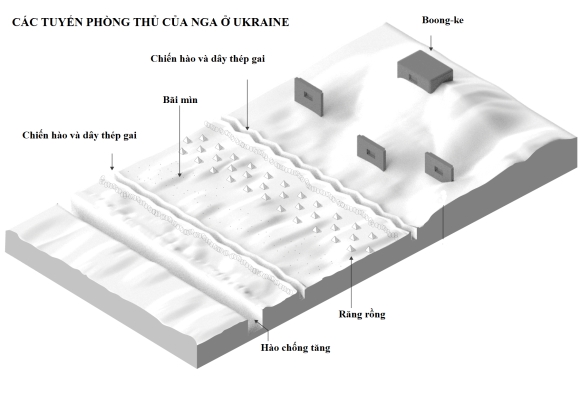 CÁC TUYẾN PHÒNG THỦ CỦA NGA Ở UKRAINE

Boong-ke

Chiến hào và dây thép gai

Bãi mìn

Chiến hào và dây thép gai

Răng rồng

Hào chống tăng