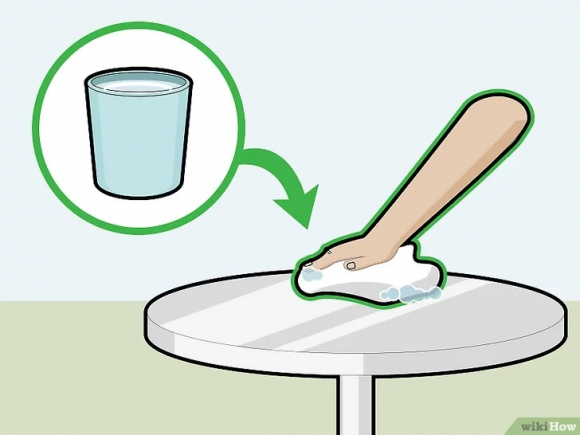 wikiHow