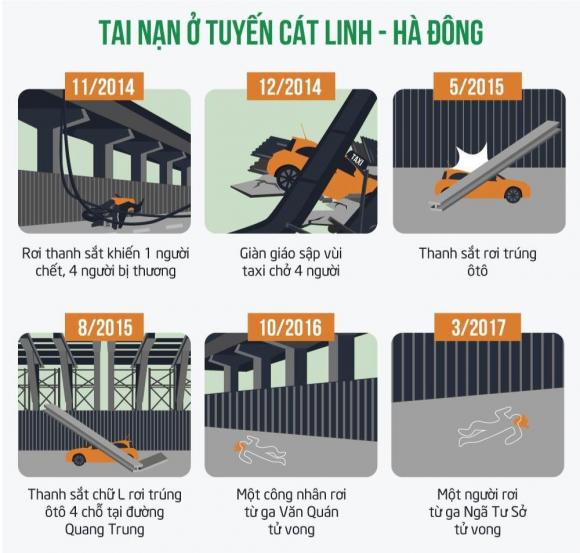 TAI NẠN Ở TUYẾN CÁT LINH - HÀ ĐÔNG

11/2014

Rơi thanh sắt khiến 1 người chết, 4 người bị thương

12/2014

TAXI

Giàn giáo sập vùi taxi chở 4 người

5/2015

Thanh sắt rơi trúng ôtô

8/2015

Thanh sắt chữ L rơi trúng ôtô 4 chỗ tại đường Quang Trung

10/2016

Một công nhân rơi từ ga Văn Quán tử vong

3/2017

Một người rơi từ ga Ngã Tư Sở tử vong