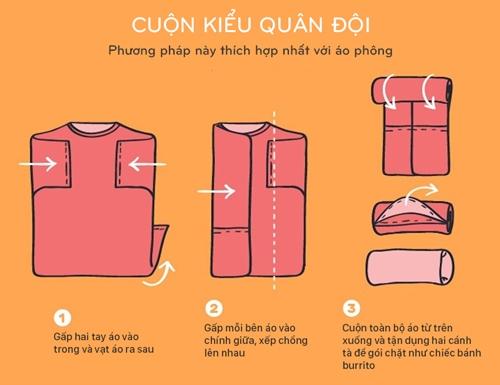 CUỘN KIỂU QUÂN ĐỘI

Phương pháp này thích hợp nhất với áo phông

1
Gấp hai tay áo vào trong và vạt áo ra sau

2
Gấp mỗi bên áo vào chính giữa, xếp chồng lên nhau

3
Cuộn toàn bộ áo từ trên xuống và tận dụng hai cánh tà để gói chặt như chiếc bánh burrito